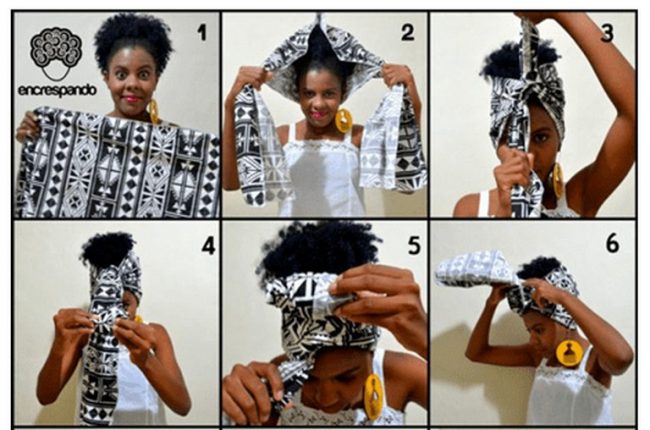 encrespando

1

2

3

4

5

6