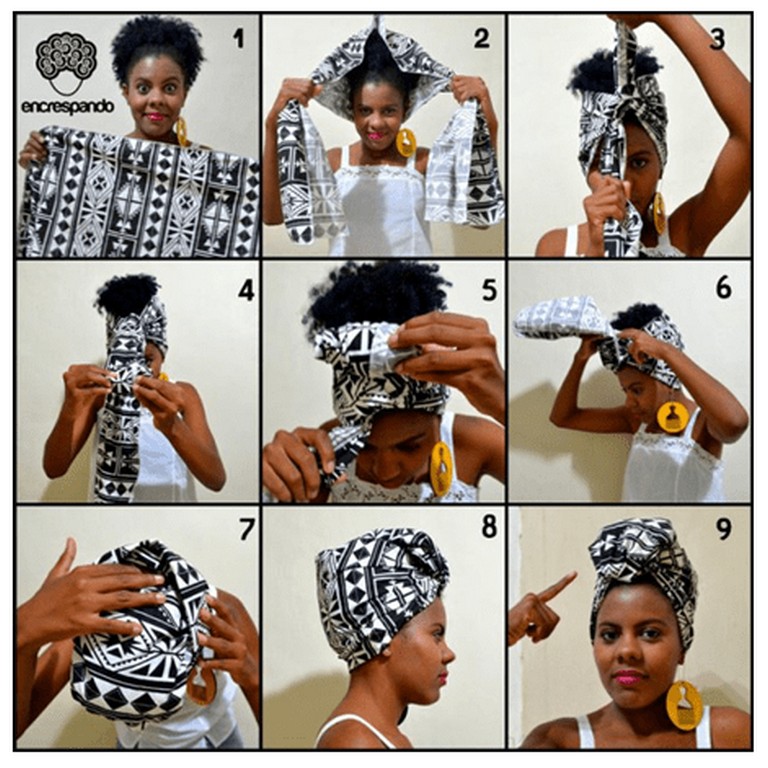 encrespando

1

2

3

4

5

6

7

8

9